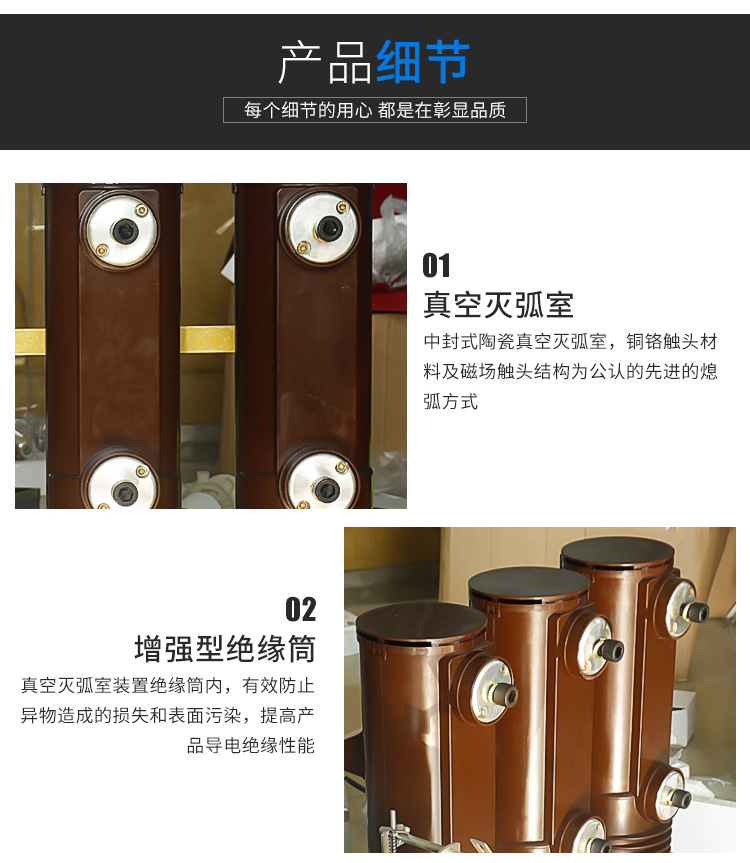 产品细节
每个细节的用心 都是在彰显品质

01
真空灭弧室
中封式陶瓷真空灭弧室，铜铬触头材料及磁场触头结构为公认的先进的熄弧方式

02
增强型绝缘筒
真空灭弧室装置绝缘筒内，有效防止异物造成的损失和表面污染，提高产品导电绝缘性能