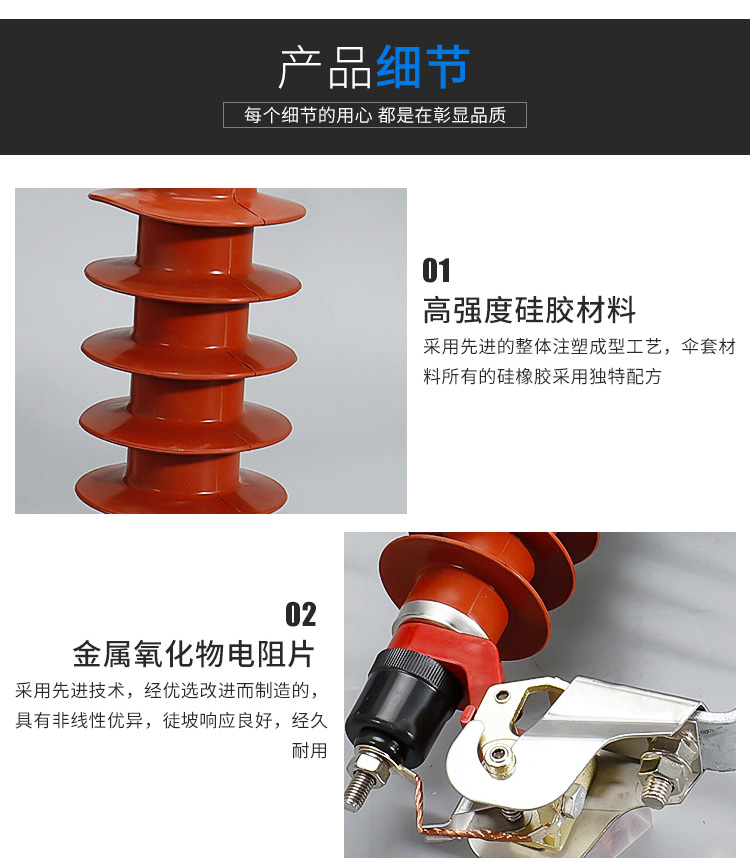 产品细节

每个细节的用心 都是在彰显品质

01

高强度硅胶材料

采用先进的整体注塑成型工艺，伞套材料所有的硅橡胶采用独特配方

02

金属氧化物电阻片

采用先进技术，经优选改进而制造的，具有非线性优异，徒坡响应良好，经久耐用