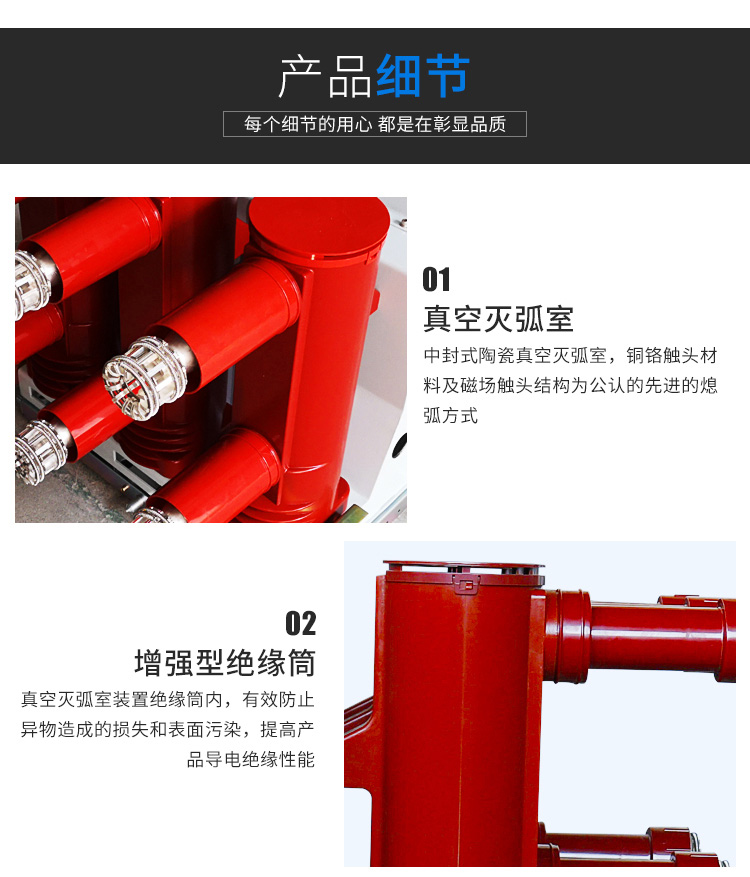 产品细节

每个细节的用心 都是在彰显品质

01

真空灭弧室

中封式陶瓷真空灭弧室，铜铬触头材料及磁场触头结构为公认的先进的熄弧方式

02

增强型绝缘筒

真空灭弧室装置绝缘筒内，有效防止异物造成的损失和表面污染，提高产品导电绝缘性能