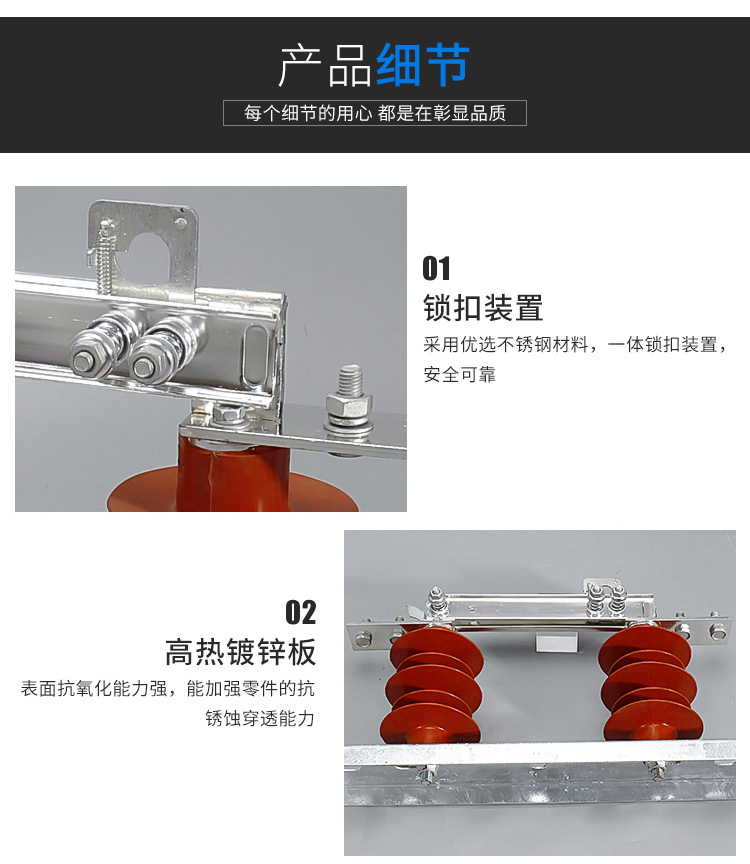 产品细节

每个细节的用心 都是在彰显品质

01

锁扣装置

采用优选不锈钢材料，一体锁扣装置，安全可靠

02

高热镀锌板

表面抗氧化能力强，能加强零件的抗锈蚀穿透能力