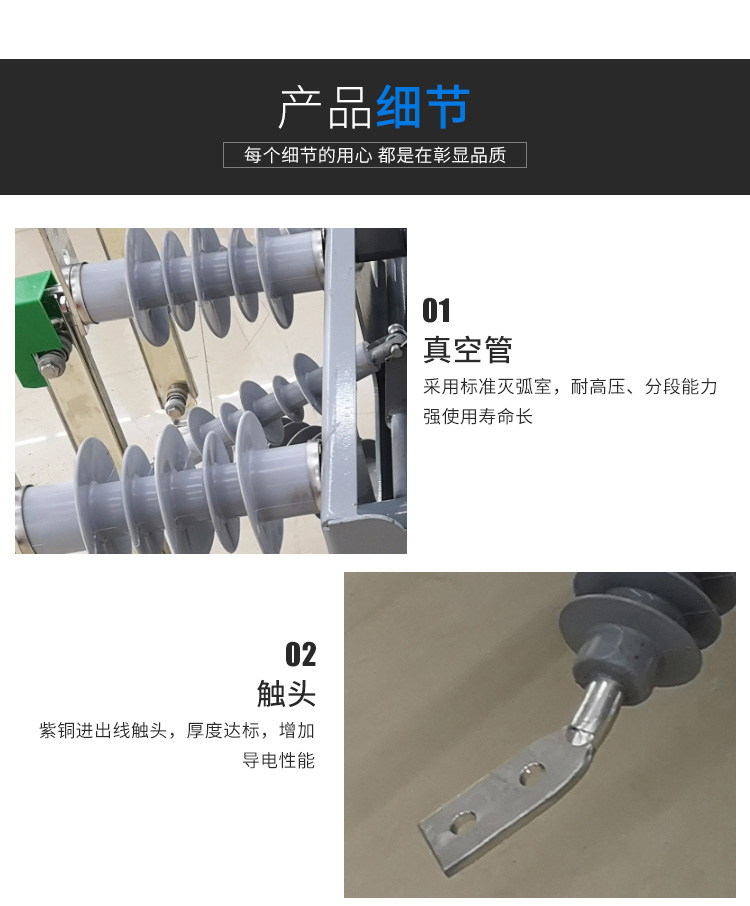 产品细节

每个细节的用心 都是在彰显品质

01
真空管
采用标准灭弧室，耐高压、分段能力强使用寿命长

02
触头
紫铜进出线触头，厚度达标，增加导电性能